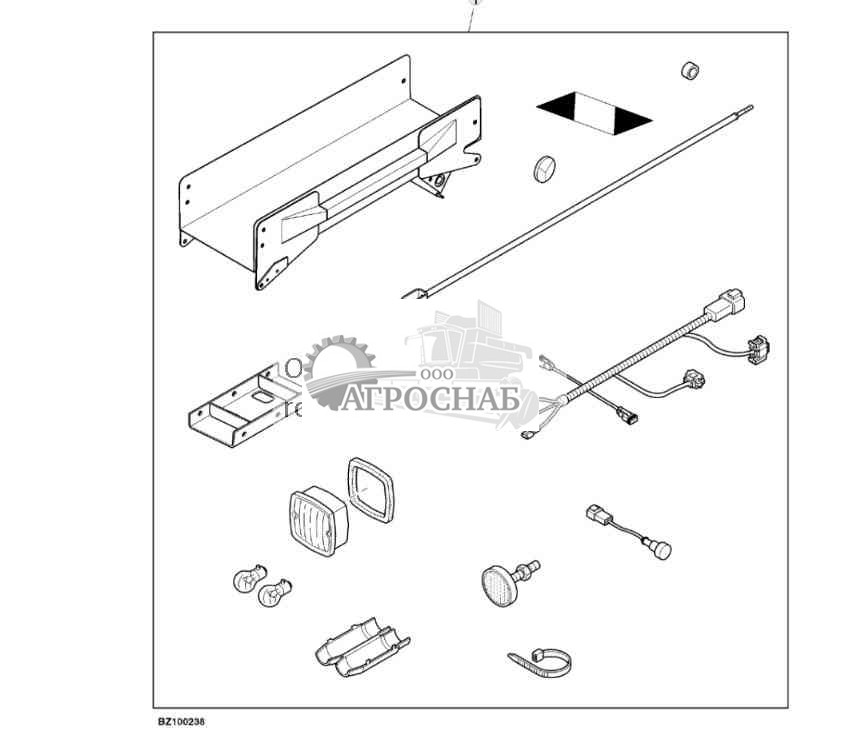 1

ООО
АГРОСНАБ

BZ100238